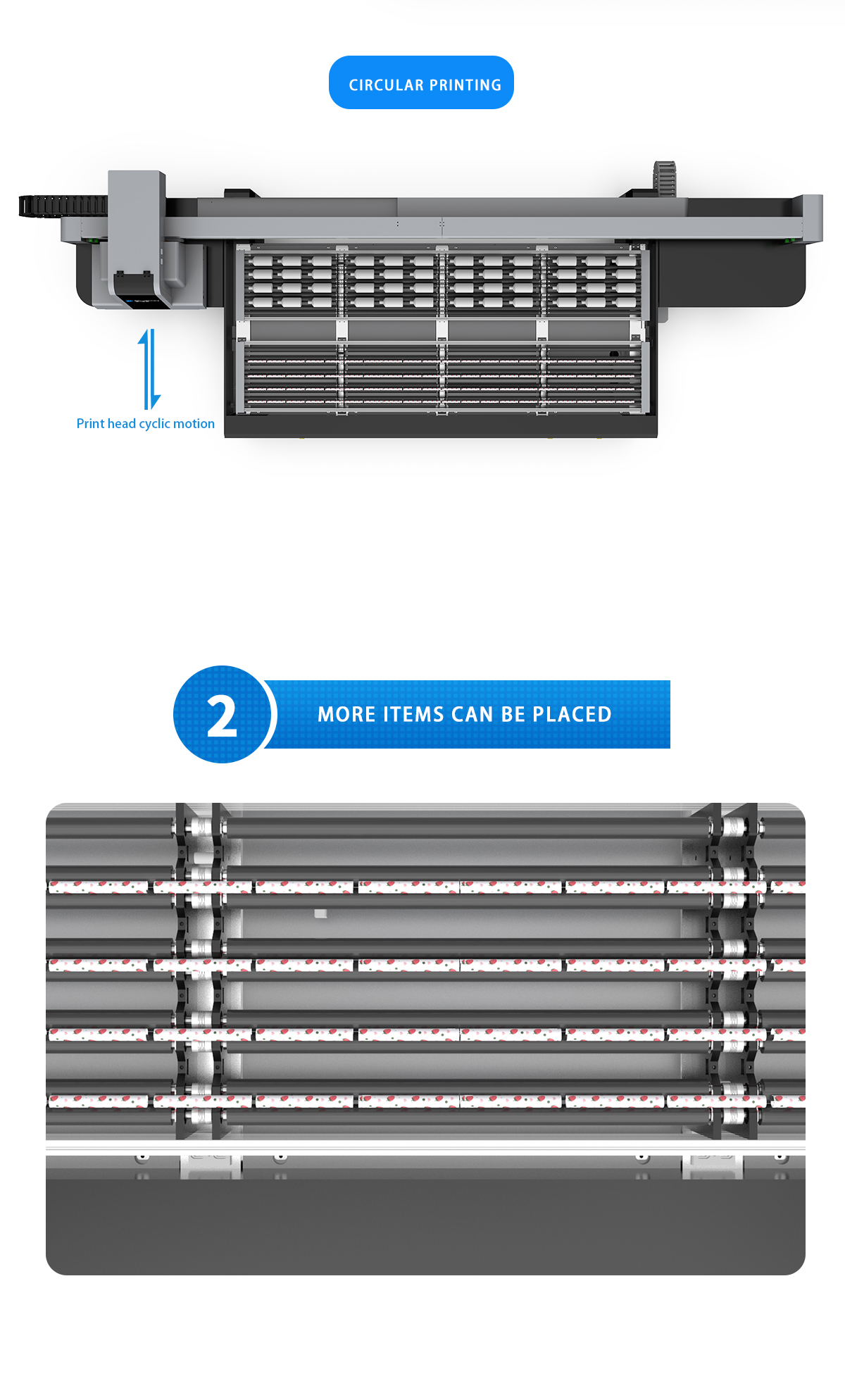 CIRCULAR PRINTING

Print head cyclic motion

2

MORE ITEMS CAN BE PLACED